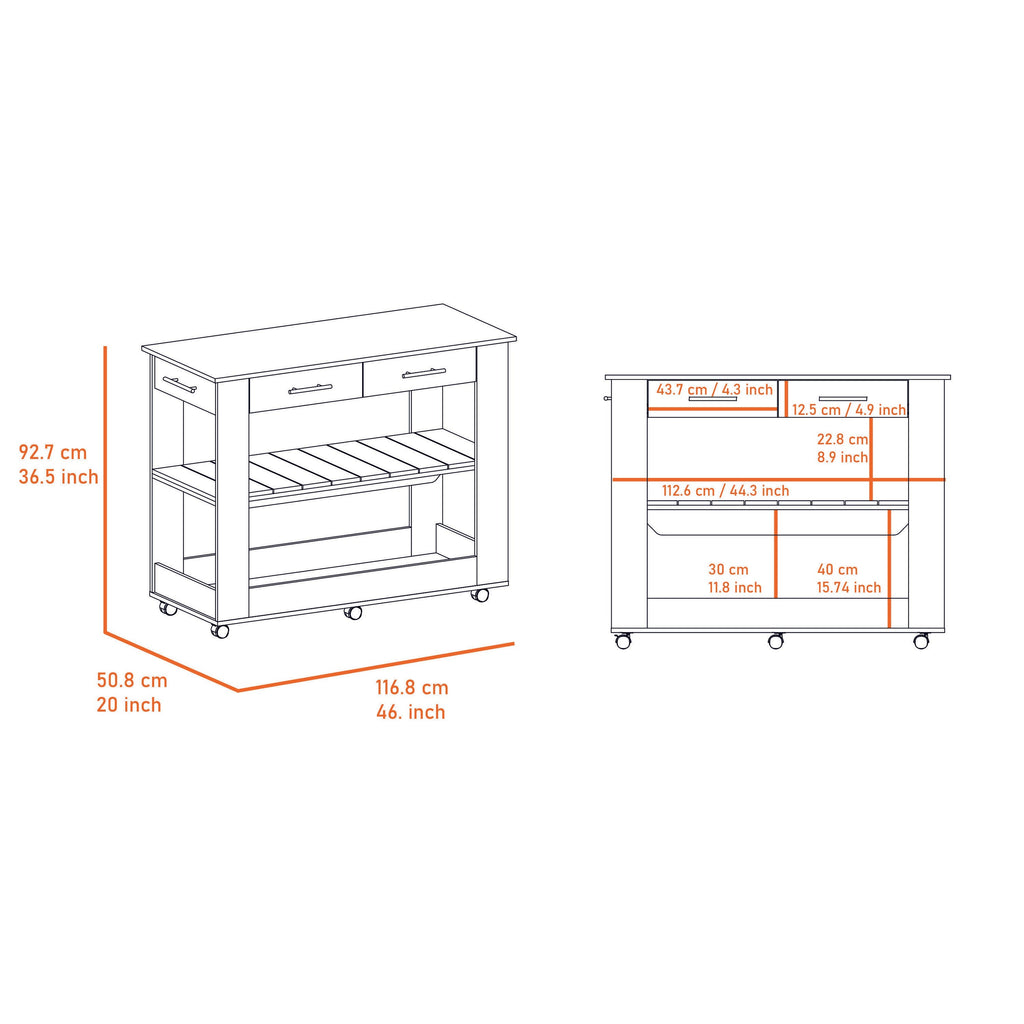 92.7 cm
36.5 inch

50.8 cm
20 inch

116.8 cm
46. inch

43.7 cm / 4.3 inch

12.5 cm / 4.9 inch

22.8 cm
8.9 inch

112.6 cm / 44.3 inch

30 cm
11.8 inch

40 cm
15.74 inch