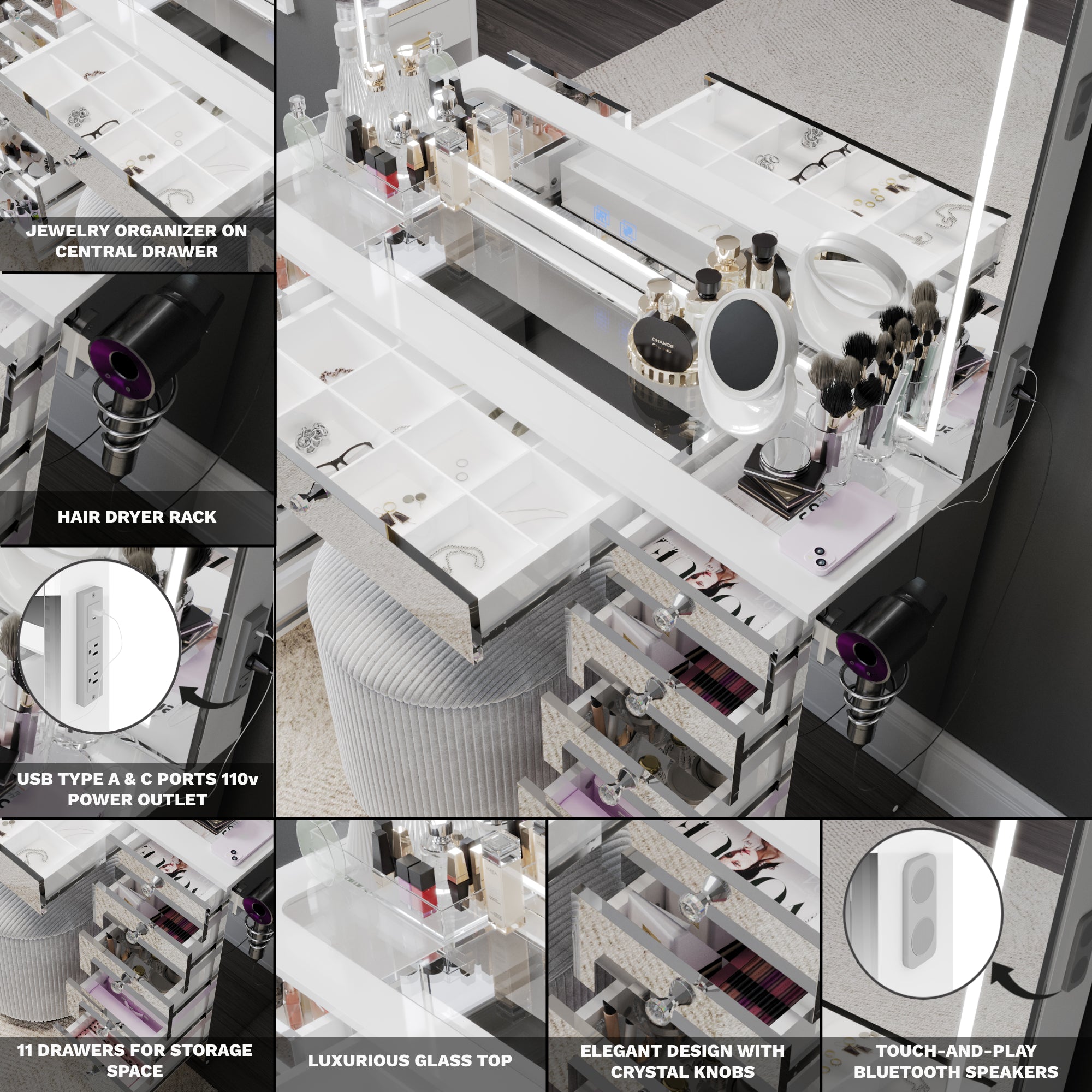 JEWELRY ORGANIZER ON CENTRAL DRAWER

HAIR DRYER RACK

USB TYPE A & C PORTS 110v POWER OUTLET

CHANCE

11 DRAWERS FOR STORAGE SPACE

LUXURIOUS GLASS TOP

ELEGANT DESIGN WITH CRYSTAL KNOBS

TOUCH-AND-PLAY BLUETOOTH SPEAKERS