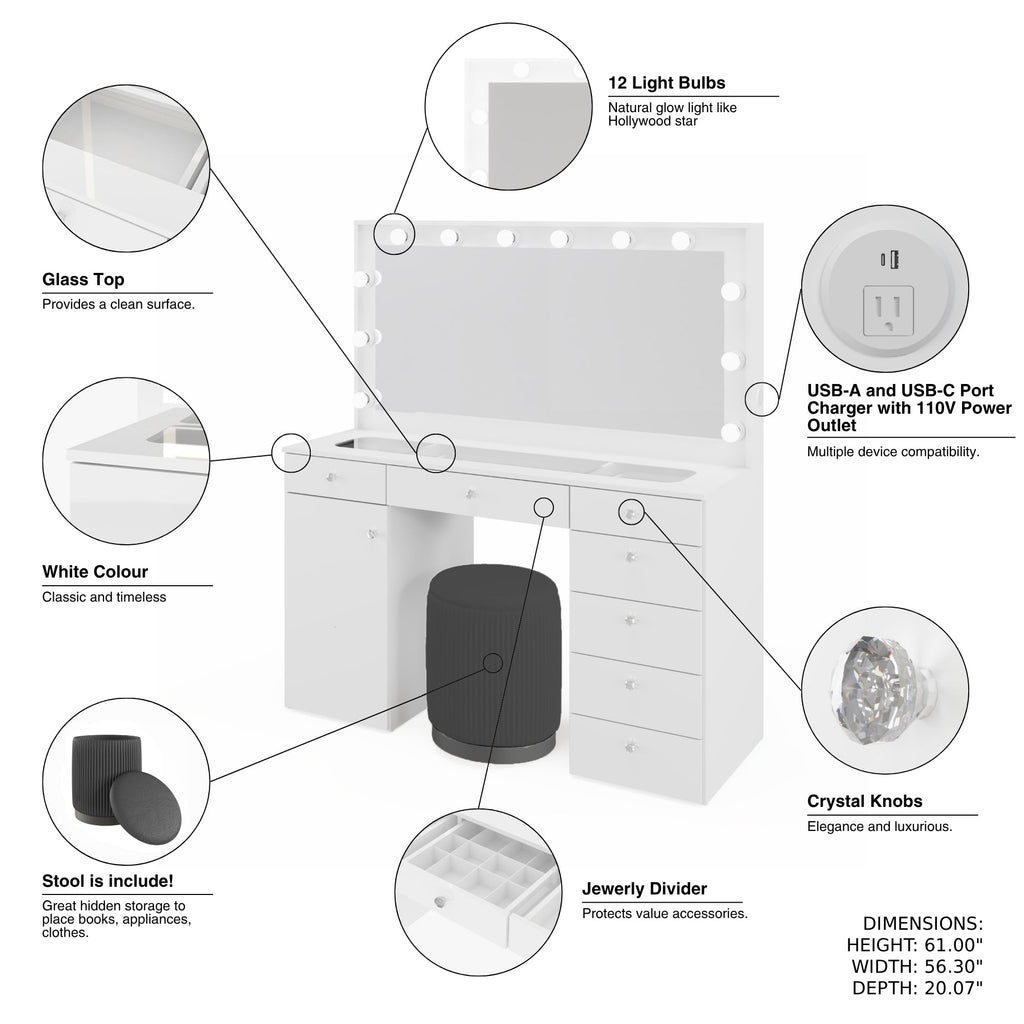 12 Light Bulbs

Natural glow light like Hollywood star

Glass Top

Provides a clean surface.

USB-A and USB-C Port Charger with 110V Power Outlet

Multiple device compatibility.

White Colour

Classic and timeless

Crystal Knobs

Elegance and luxurious.

Stool is include!

Great hidden storage to place books, appliances, clothes.

Jewerly Divider

Protects value accessories.

DIMENSIONS:
HEIGHT: 61.00"
WIDTH: 56.30"
DEPTH: 20.07"