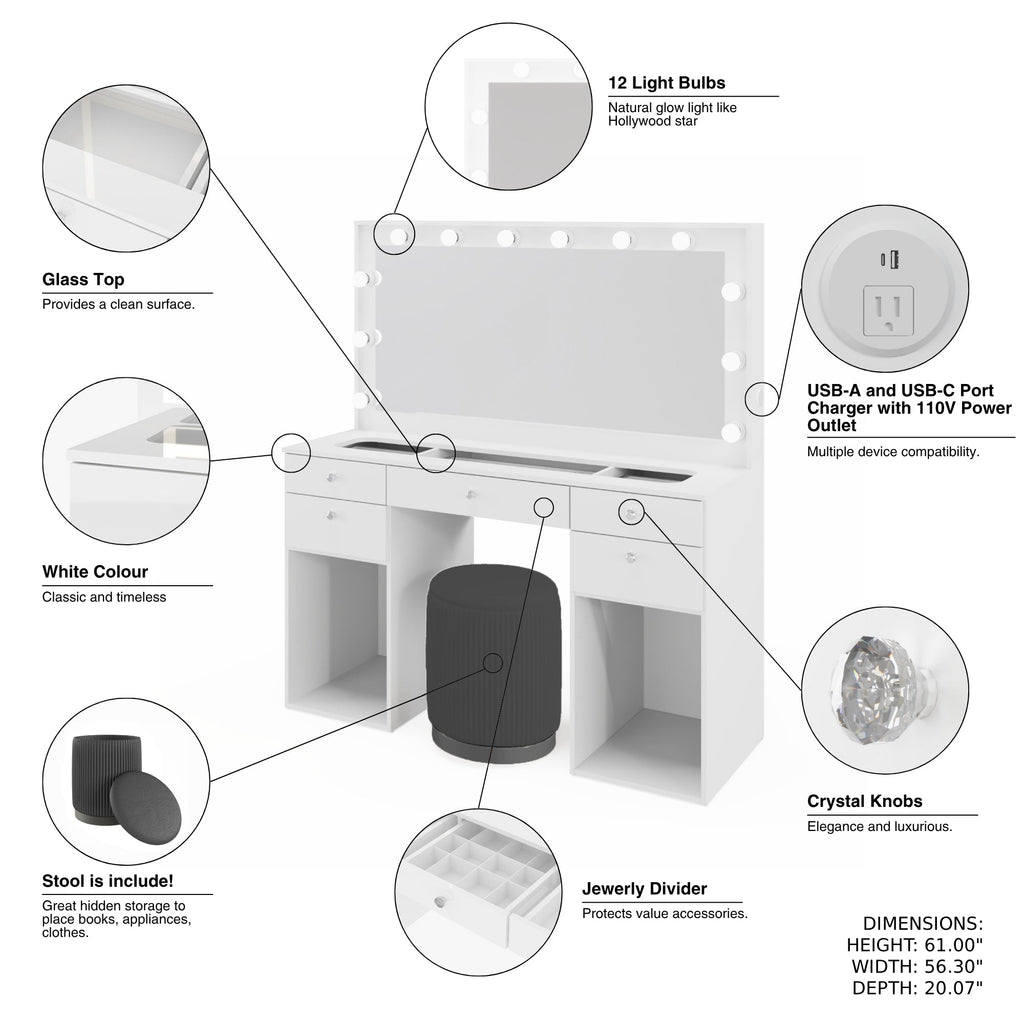 12 Light Bulbs
Natural glow light like Hollywood star

Glass Top
Provides a clean surface.

USB-A and USB-C Port Charger with 110V Power Outlet
Multiple device compatibility.

White Colour
Classic and timeless

Crystal Knobs
Elegance and luxurious.

Stool is include!
Great hidden storage to place books, appliances, clothes.

Jewerly Divider
Protects value accessories.

DIMENSIONS:
HEIGHT: 61.00"
WIDTH: 56.30"
DEPTH: 20.07"