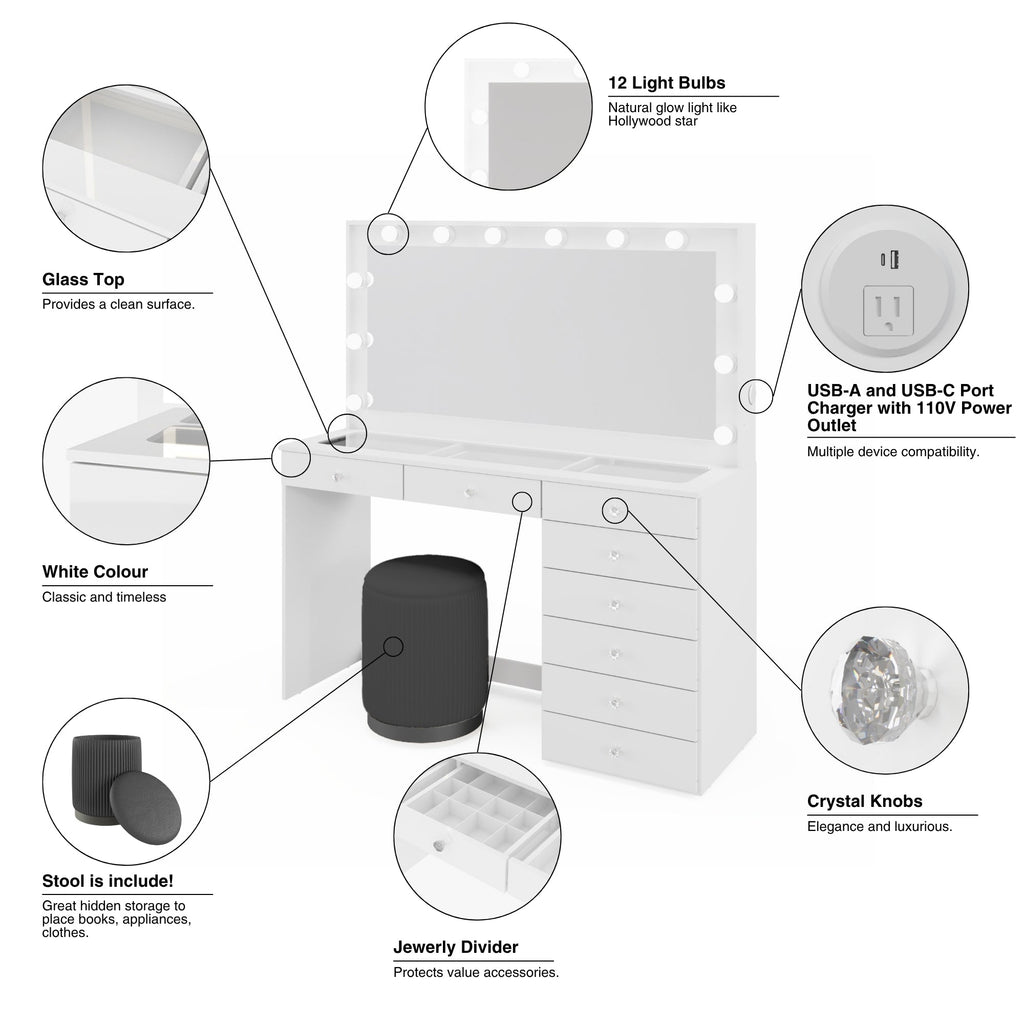 12 Light Bulbs
Natural glow light like Hollywood star

Glass Top
Provides a clean surface.

USB-A and USB-C Port Charger with 110V Power Outlet
Multiple device compatibility.

White Colour
Classic and timeless

Crystal Knobs
Elegance and luxurious.

Stool is include!
Great hidden storage to place books, appliances, clothes.

Jewerly Divider
Protects value accessories.