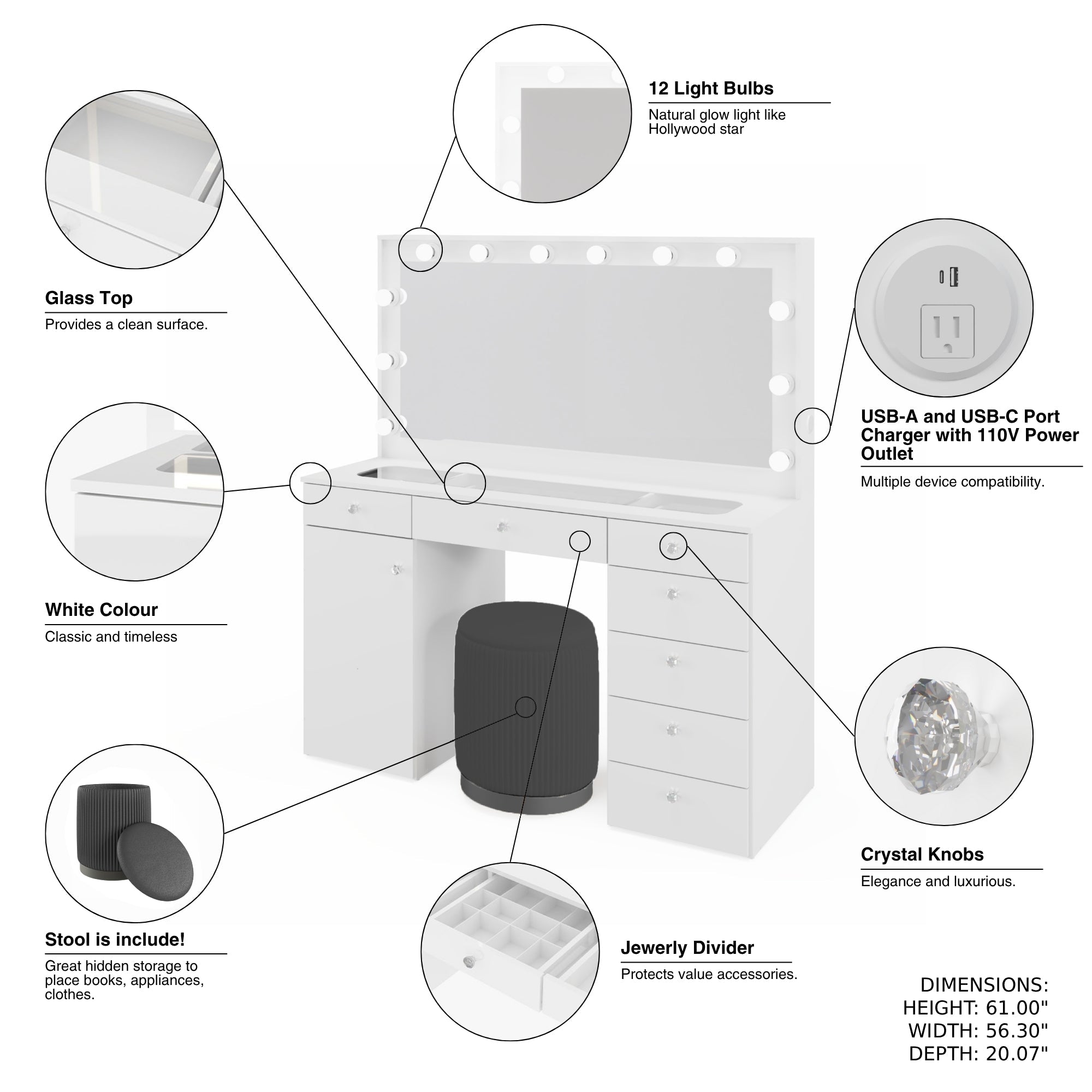 12 Light Bulbs
Natural glow light like Hollywood star

Glass Top
Provides a clean surface.

USB-A and USB-C Port Charger with 110V Power Outlet
Multiple device compatibility.

White Colour
Classic and timeless

Crystal Knobs
Elegance and luxurious.

Stool is include!
Great hidden storage to place books, appliances, clothes.

Jewerly Divider
Protects value accessories.

DIMENSIONS:
HEIGHT: 61.00"
WIDTH: 56.30"
DEPTH: 20.07"